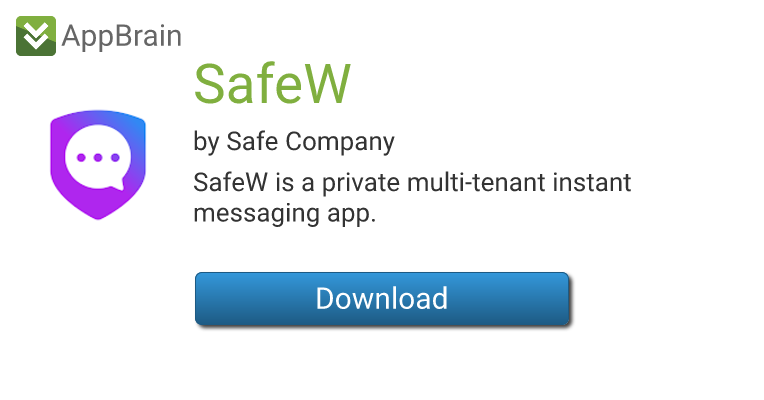 AppBrain

SafeW

by Safe Company

SafeW is a private multi-tenant instant messaging app.

Download